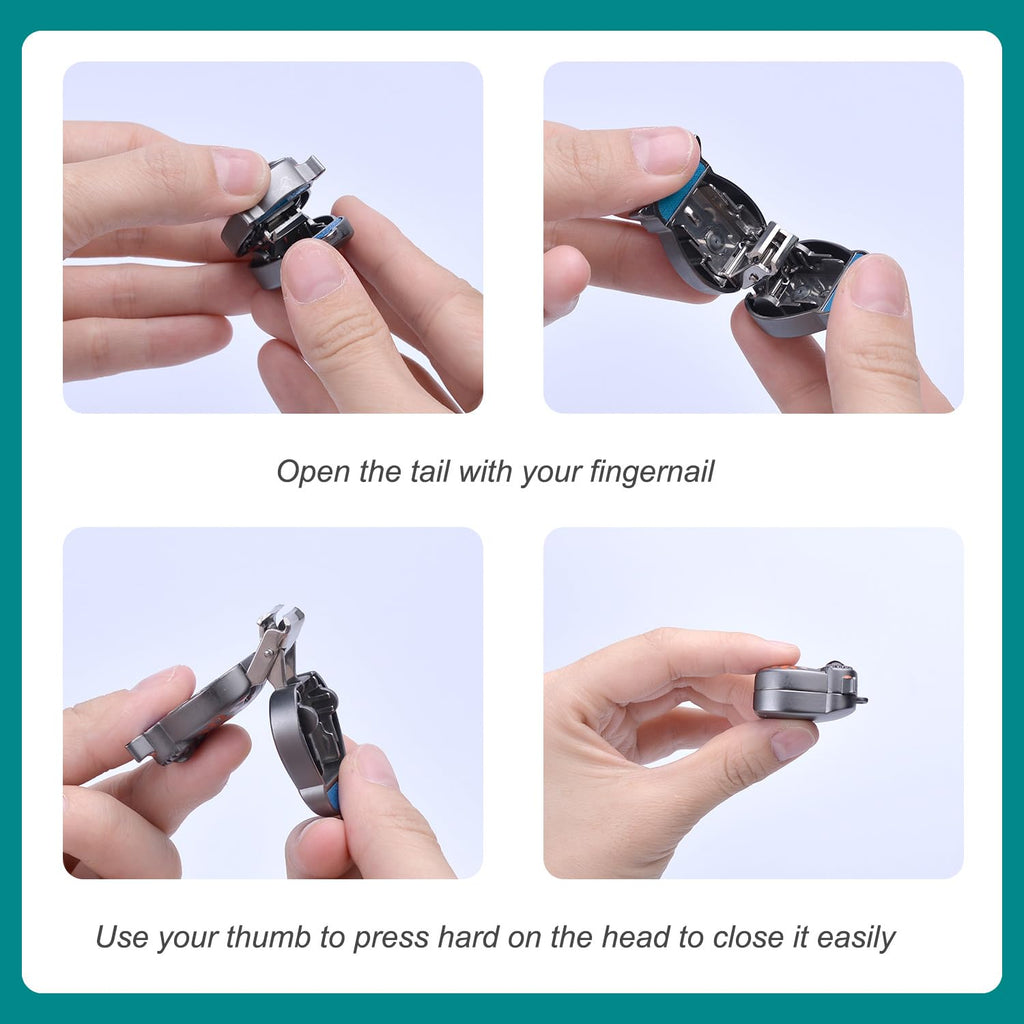 Open the tail with your fingernail

Use your thumb to press hard on the head to close it easily