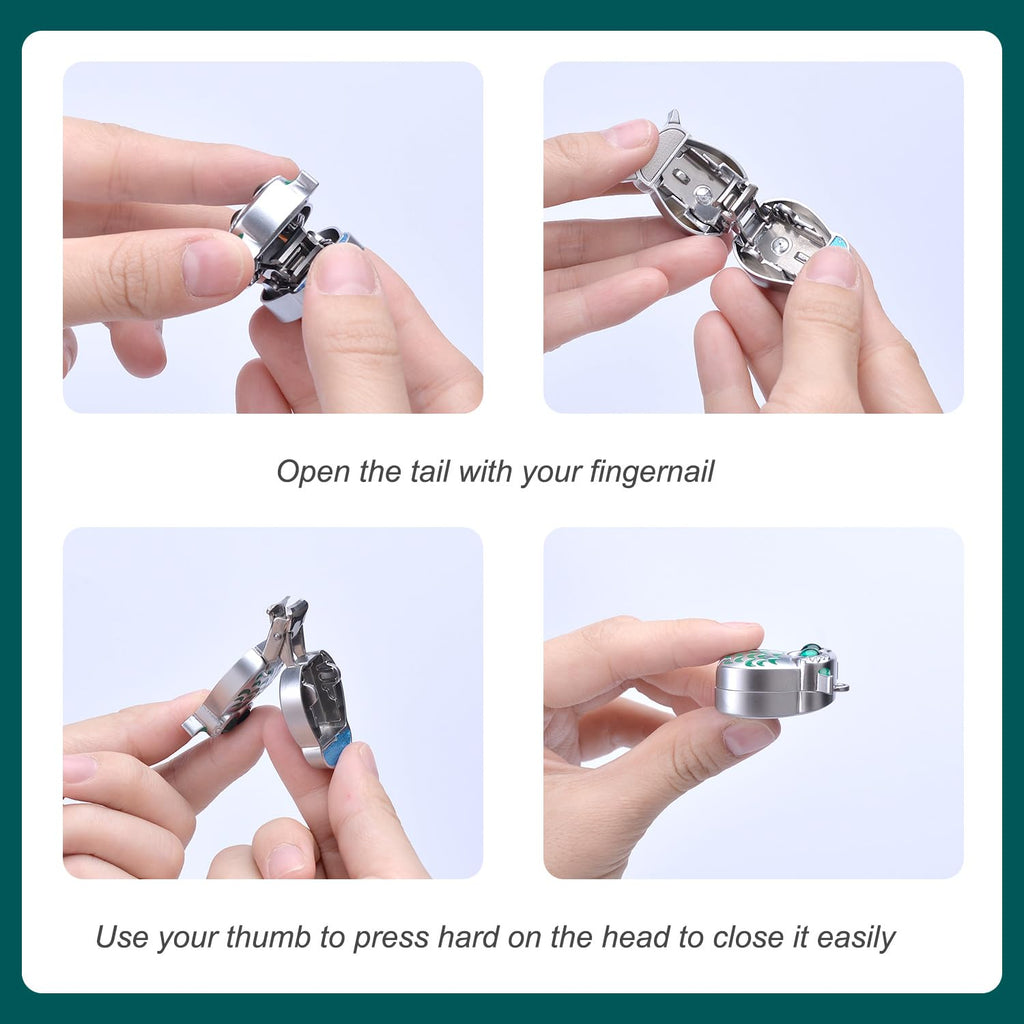 Open the tail with your fingernail

Use your thumb to press hard on the head to close it easily